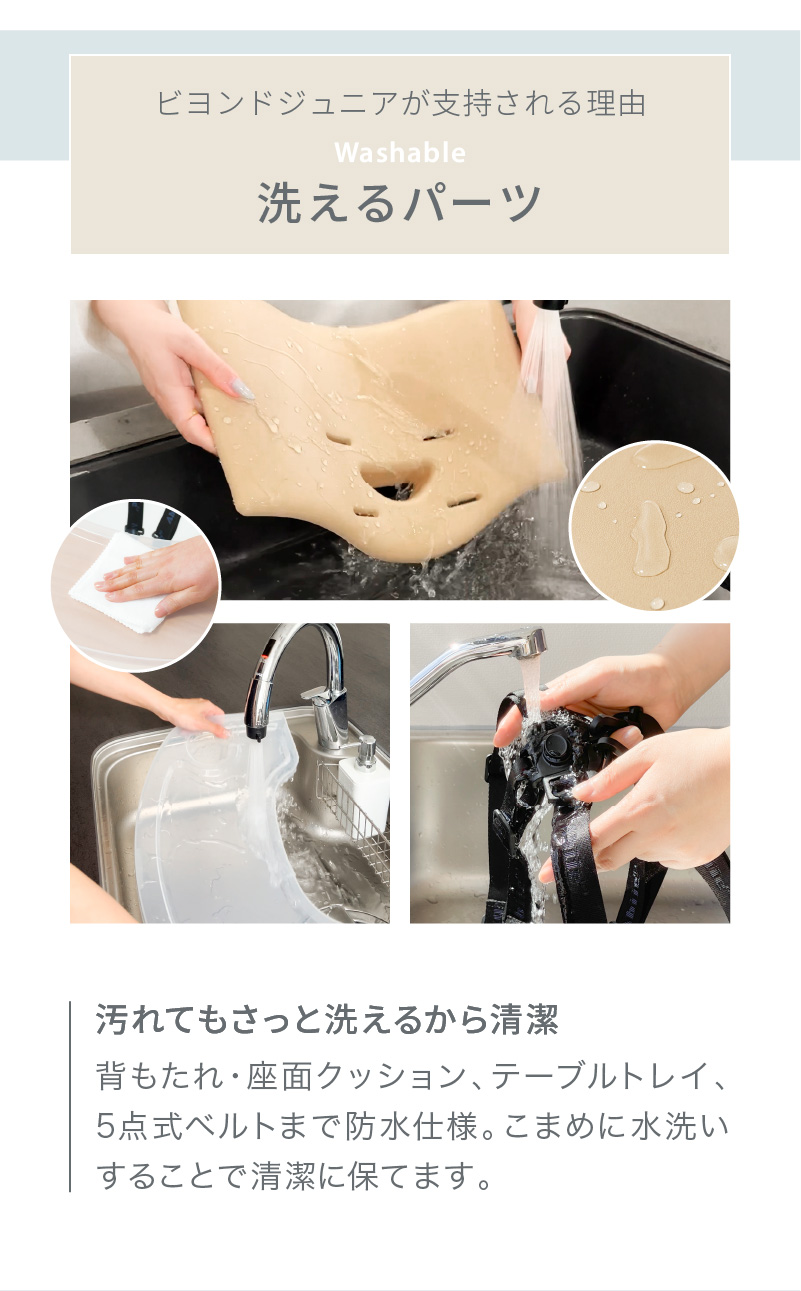 ビヨンドジュニアが支持される理由

Washable

洗えるパーツ

汚れてもさっと洗えるから清潔

背もたれ・座面クッション、テーブルトレイ、5点式ベルトまで防水仕様。こまめに水洗いすることで清潔に保てます。