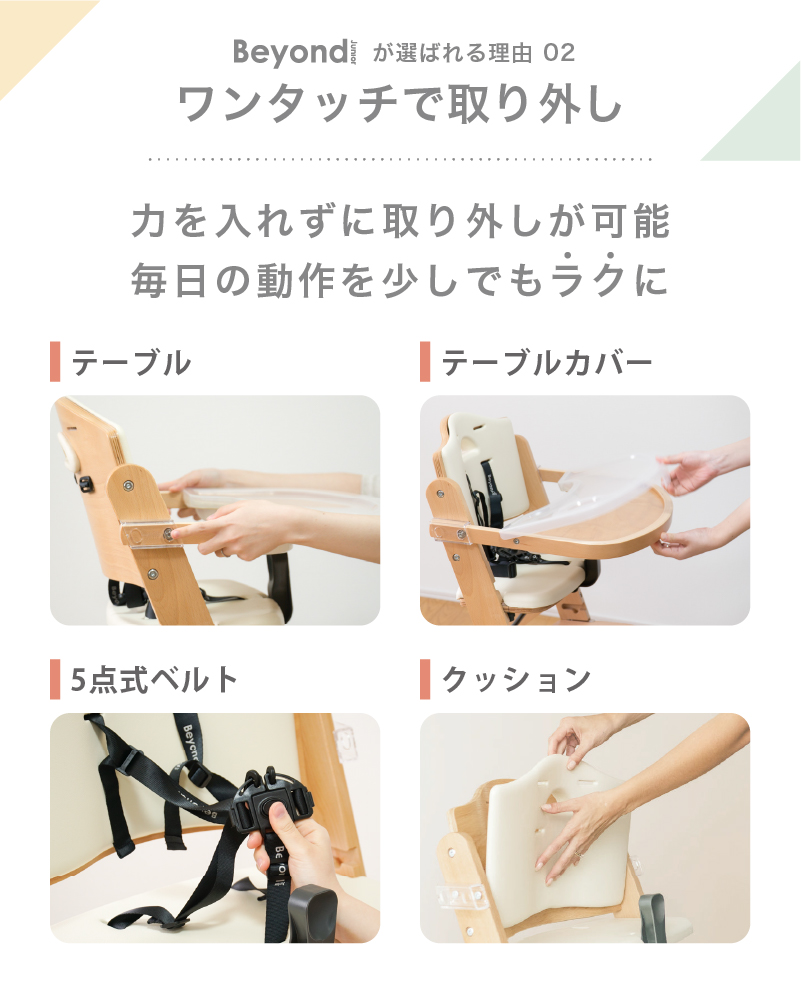 Beyond Junior が選ばれる理由 02
ワンタッチで取り外し

力を入れずに取り外しが可能
毎日の動作を少しでもラクに

テーブル

テーブルカバー

5点式ベルト

Beyond

Beyond

クッション